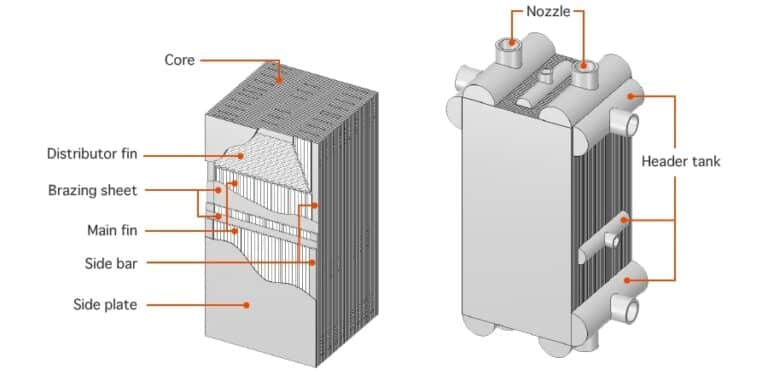 Core
Distributor fin
Brazing sheet
Main fin
Side bar
Side plate
Nozzle
Header tank